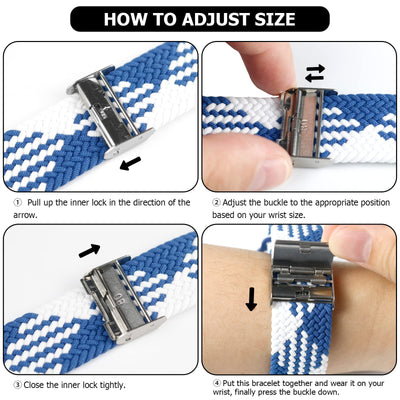 HOW TO ADJUST SIZE

① Pull up the inner lock in the direction of the arrow.

② Adjust the buckle to the appropriate position based on your wrist size.

③ Close the inner lock tightly.

④ Put this bracelet together and wear it on your wrist, finally press the buckle down.