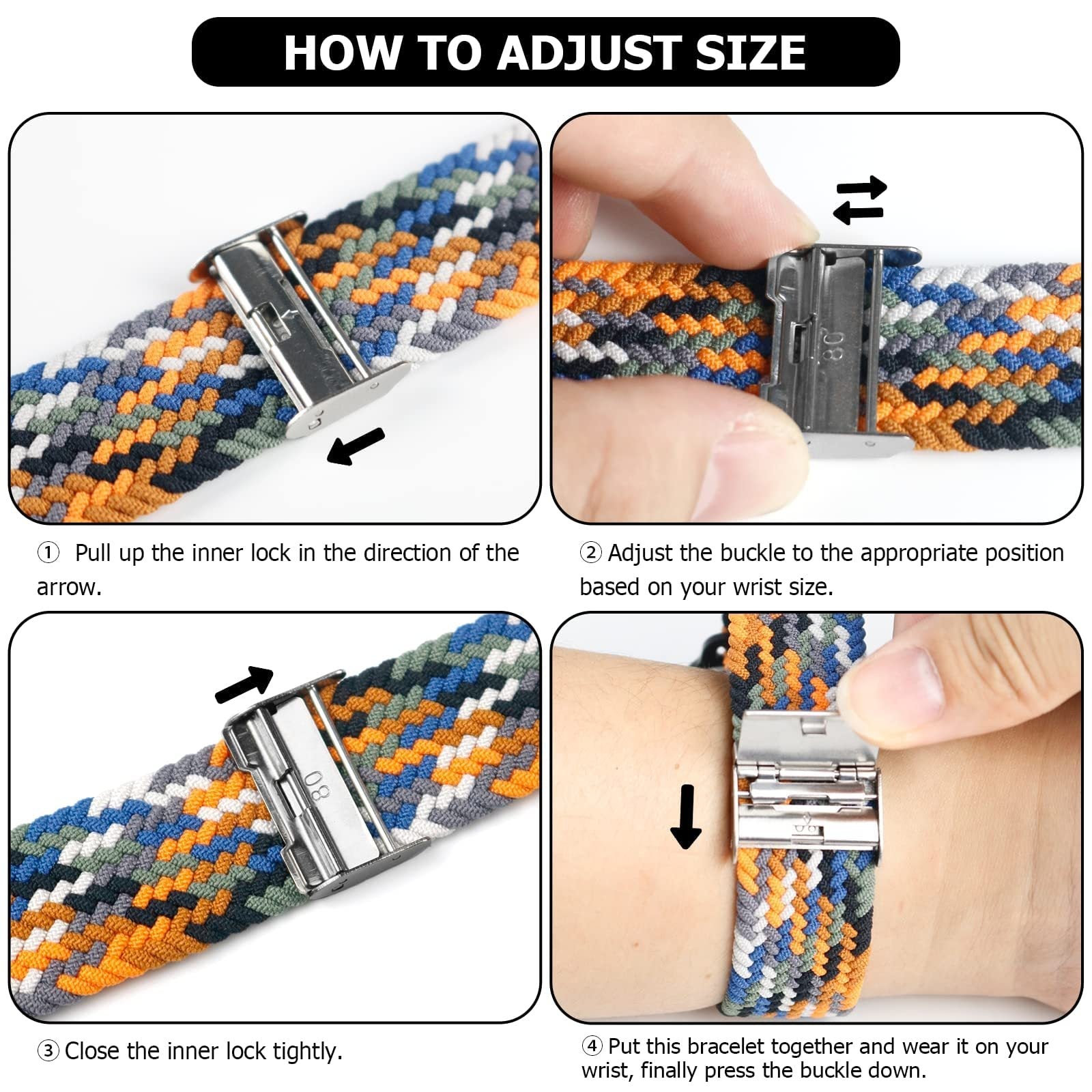 HOW TO ADJUST SIZE

80

① Pull up the inner lock in the direction of the arrow.

② Adjust the buckle to the appropriate position based on your wrist size.

80

③ Close the inner lock tightly.

④ Put this bracelet together and wear it on your wrist, finally press the buckle down.